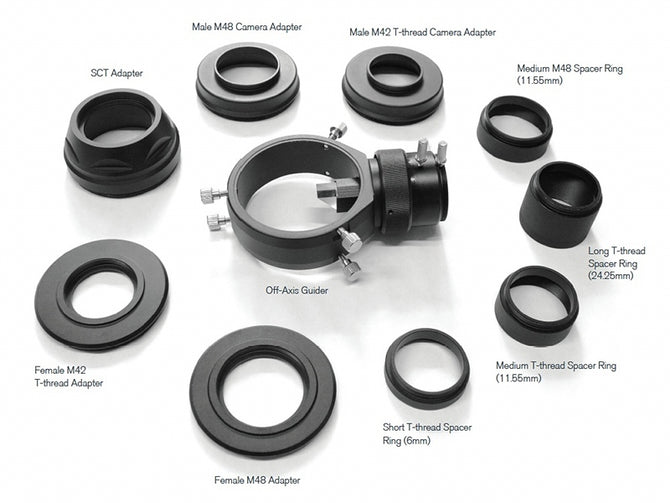 Male M48 Camera Adapter

Male M42 T-thread Camera Adapter

SCT Adapter

Medium M48 Spacer Ring (11.55mm)

Long T-thread Spacer Ring (24.25mm)

Off-Axis Guider

Female M42 T-thread Adapter

Medium T-thread Spacer Ring (11.55mm)

Short T-thread Spacer Ring (6mm)

Female M48 Adapter