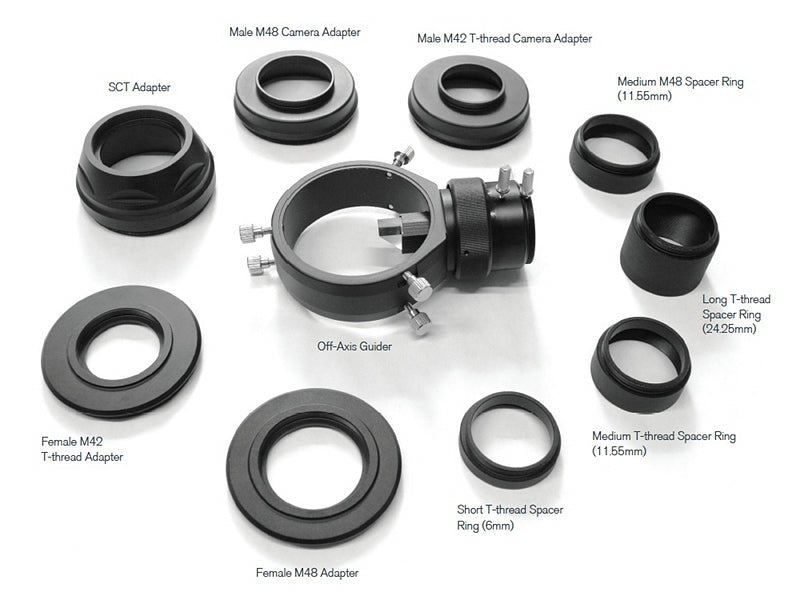 Male M48 Camera Adapter

Male M42 T-thread Camera Adapter

SCT Adapter

Medium M48 Spacer Ring (11.55mm)

Long T-thread Spacer Ring (24.25mm)

Off-Axis Guider

Female M42 T-thread Adapter

Medium T-thread Spacer Ring (11.55mm)

Short T-thread Spacer Ring (6mm)

Female M48 Adapter